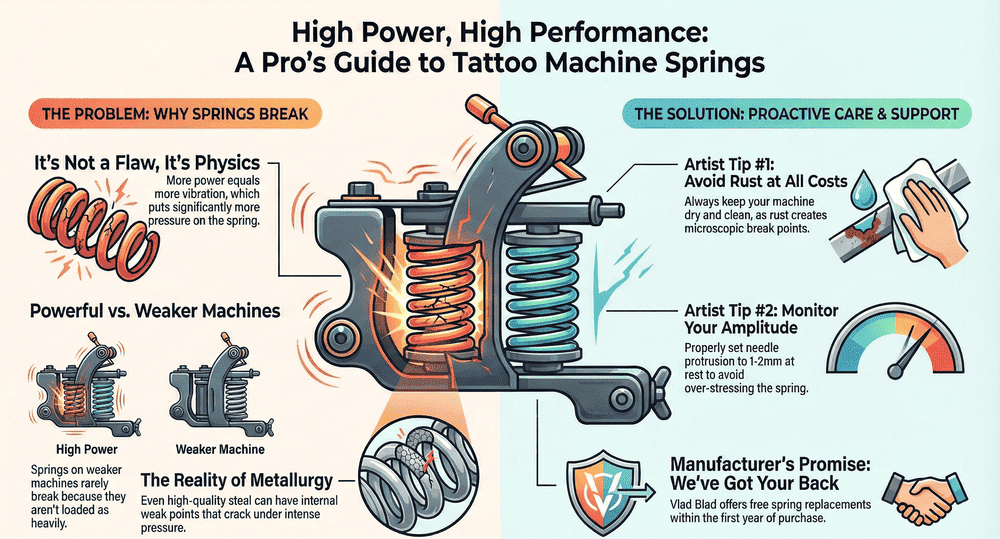 High Power, High Performance:
A Pro's Guide to Tattoo Machine Springs

THE PROBLEM: WHY SPRINGS BREAK

It's Not a Flaw, It's Physics
More power equals more vibration, which puts significantly more pressure on the spring.

Powerful vs. Weaker Machines

High Power

Weaker Machine

Springs on weaker machines rarely break because they aren't loaded as heavily.

The Reality of Metallurgy
Even high-quality steal can have internal weak points that crack under intense pressure.

THE SOLUTION: PROACTIVE CARE & SUPPORT

Artist Tip #1:
Avoid Rust at All Costs
Always keep your machine dry and clean, as rust creates microscopic break points.

Artist Tip #2: Monitor Your Amplitude
Properly set needle protrusion to 1-2mm at rest to avoid over-stressing the spring.

Manufacturer's Promise:
We've Got Your Back
Vlad Blad offers free spring replacements within the first year of purchase.