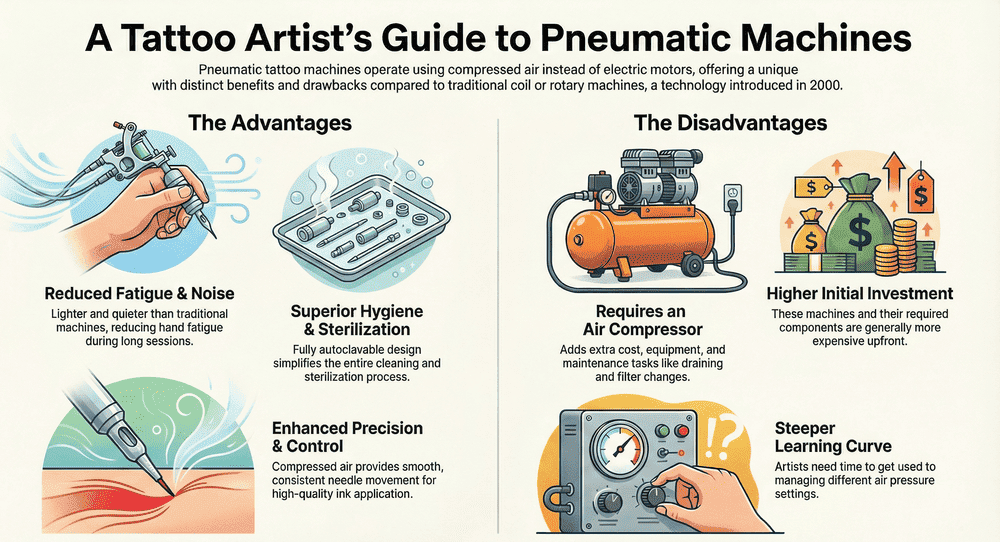 A Tattoo Artist's Guide to Pneumatic Machines

Pneumatic tattoo machines operate using compressed air instead of electric motors, offering a unique with distinct benefits and drawbacks compared to traditional coil or rotary machines, a technology introduced in 2000.

The Advantages

Reduced Fatigue & Noise

Lighter and quieter than traditional machines, reducing hand fatigue during long sessions.

Superior Hygiene & Sterilization

Fully autoclavable design simplifies the entire cleaning and sterilization process.

Enhanced Precision & Control

Compressed air provides smooth, consistent needle movement for high-quality ink application.

The Disadvantages

Requires an Air Compressor

Adds extra cost, equipment, and maintenance tasks like draining and filter changes.

Higher Initial Investment

These machines and their required components are generally more expensive upfront.

Steeper Learning Curve

Artists need time to get used to managing different air pressure settings.

$

$

$

!?