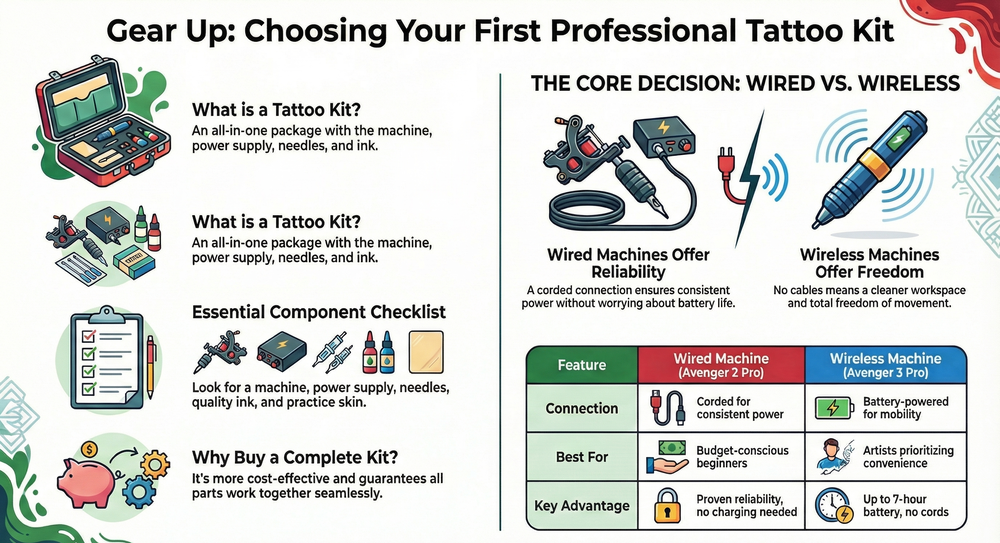 Gear Up: Choosing Your First Professional Tattoo Kit

What is a Tattoo Kit?
An all-in-one package with the machine, power supply, needles, and ink.

What is a Tattoo Kit?
An all-in-one package with the machine, power supply, needles, and ink.

Essential Component Checklist
Look for a machine, power supply, needles, quality ink, and practice skin.

Why Buy a Complete Kit?
It's more cost-effective and guarantees all parts work together seamlessly.

THE CORE DECISION: WIRED VS. WIRELESS

Wired Machines Offer Reliability
A corded connection ensures consistent power without worrying about battery life.

Wireless Machines Offer Freedom
No cables means a cleaner workspace and total freedom of movement.

| Feature | Wired Machine (Avenger 2 Pro) | Wireless Machine (Avenger 3 Pro) |
|---|---|---|
| Connection | Corded for consistent power | Battery-powered for mobility |
| Best For | Budget-conscious beginners | Artists prioritizing convenience |
| Key Advantage | Proven reliability, no charging needed | Up to 7-hour battery, no cords |