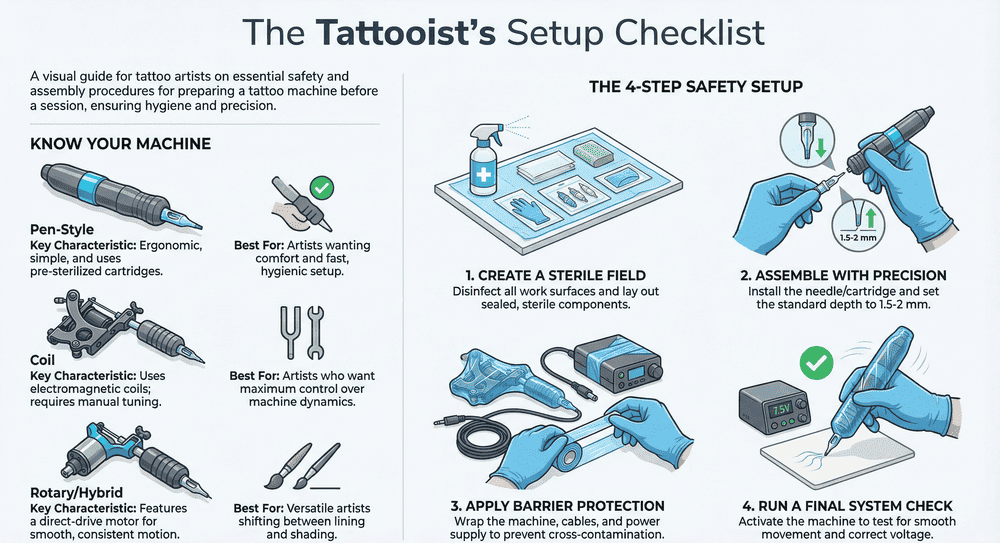 The Tattooist's Setup Checklist

A visual guide for tattoo artists on essential safety and assembly procedures for preparing a tattoo machine before a session, ensuring hygiene and precision.

KNOW YOUR MACHINE

Pen-Style
Key Characteristic: Ergonomic, simple, and uses pre-sterilized cartridges.

Best For: Artists wanting comfort and fast, hygienic setup.

Coil
Key Characteristic: Uses electromagnetic coils; requires manual tuning.

Best For: Artists who want maximum control over machine dynamics.

Rotary/Hybrid
Key Characteristic: Features a direct-drive motor for smooth, consistent motion.

Best For: Versatile artists shifting between lining and shading.

THE 4-STEP SAFETY SETUP

1. CREATE A STERILE FIELD
Disinfect all work surfaces and lay out sealed, sterile components.

1.5-2 mm

2. ASSEMBLE WITH PRECISION
Install the needle/cartridge and set the standard depth to 1.5-2 mm.

3. APPLY BARRIER PROTECTION
Wrap the machine, cables, and power supply to prevent cross-contamination.

7.5V

4. RUN A FINAL SYSTEM CHECK
Activate the machine to test for smooth movement and correct voltage.